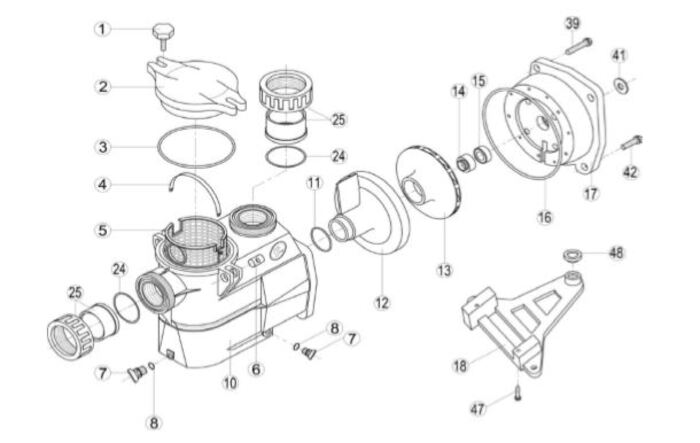 1
2
3
4
5
24
25
7
8
10
6
8
7
25
24
11
12
13
14
15
16
17
39
41
42
48
18
47