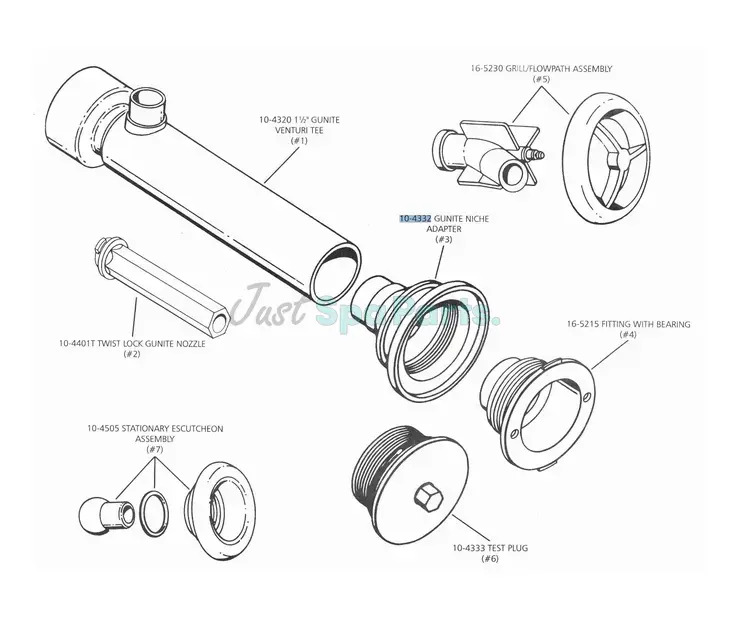 16-5230 GRILL/FLOWPATH ASSEMBLY
(#5)

10-4320 1½" GUNITE VENTURI TEE
(#1)

10-4332 GUNITE NICHE ADAPTER
(#3)

Just SpaParts.

10-4401T TWIST LOCK GUNITE NOZZLE
(#2)

16-5215 FITTING WITH BEARING
(#4)

10-4505 STATIONARY ESCUTCHEON ASSEMBLY
(#7)

10-4333 TEST PLUG
(#6)